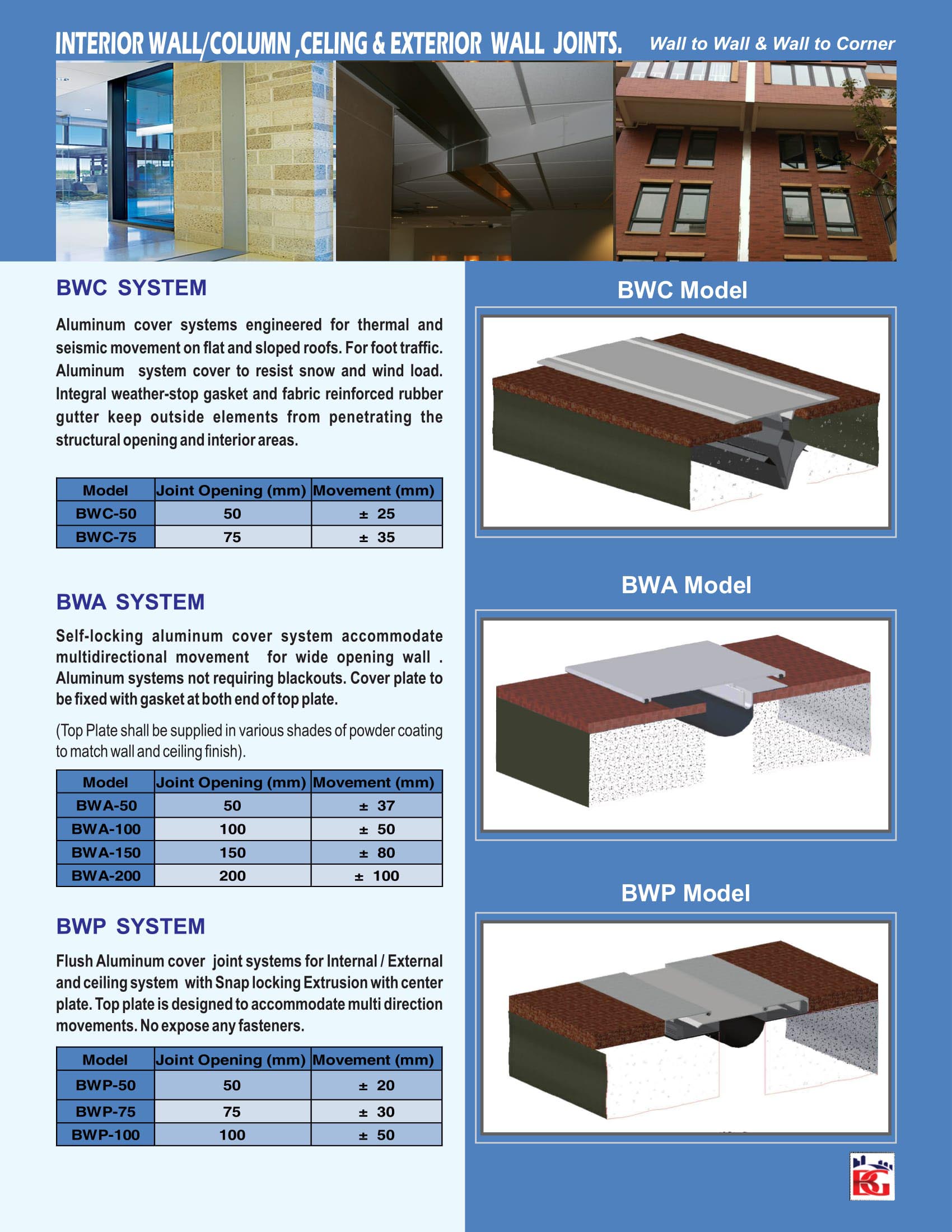 INTERIOR WALL/COLUMN ,CELING & EXTERIOR WALL JOINTS. Wall to Wall & Wall to Corner

BWC SYSTEM

Aluminum cover systems engineered for thermal and seismic movement on flat and sloped roofs. For foot traffic. Aluminum system cover to resist snow and wind load. Integral weather-stop gasket and fabric reinforced rubber gutter keep outside elements from penetrating the structural opening and interior areas.

| Model | Joint Opening (mm) | Movement (mm) |
|---|---|---|
| BWC-50 | 50 | ± 25 |
| BWC-75 | 75 | ± 35 |

BWA SYSTEM

Self-locking aluminum cover system accommodate multidirectional movement for wide opening wall . Aluminum systems not requiring blackouts. Cover plate to be fixed with gasket at both end of top plate.

(Top Plate shall be supplied in various shades of powder coating to match wall and ceiling finish).

| Model | Joint Opening (mm) | Movement (mm) |
|---|---|---|
| BWA-50 | 50 | ± 37 |
| BWA-100 | 100 | ± 50 |
| BWA-150 | 150 | ± 80 |
| BWA-200 | 200 | ± 100 |

BWP SYSTEM

Flush Aluminum cover joint systems for Internal / External and ceiling system with Snap locking Extrusion with center plate. Top plate is designed to accommodate multi direction movements. No expose any fasteners.

| Model | Joint Opening (mm) | Movement (mm) |
|---|---|---|
| BWP-50 | 50 | ± 20 |
| BWP-75 | 75 | ± 30 |
| BWP-100 | 100 | ± 50 |

BWC Model

BWA Model

BWP Model

KG